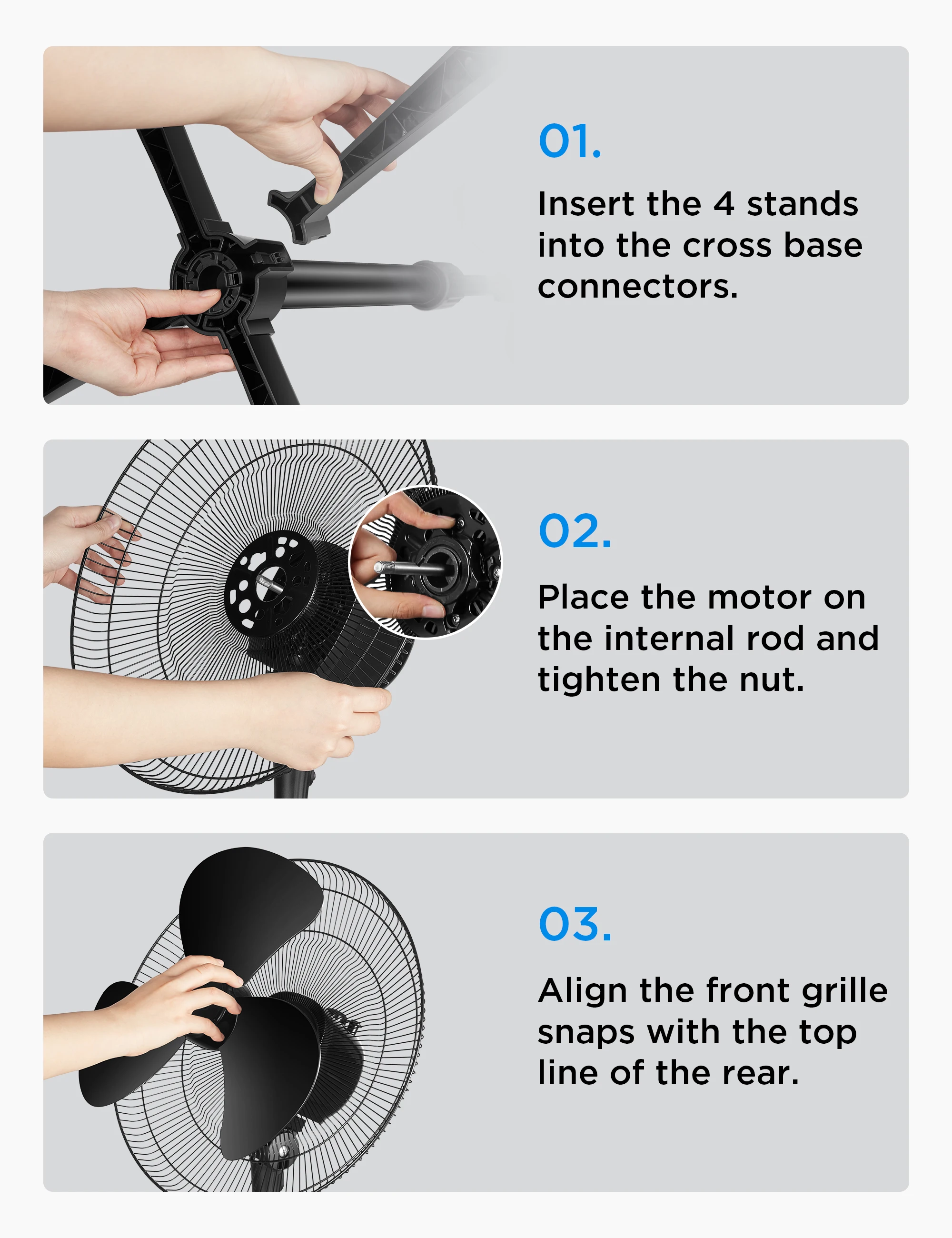 01.

Insert the 4 stands into the cross base connectors.

02.

Place the motor on the internal rod and tighten the nut.

03.

Align the front grille snaps with the top line of the rear.